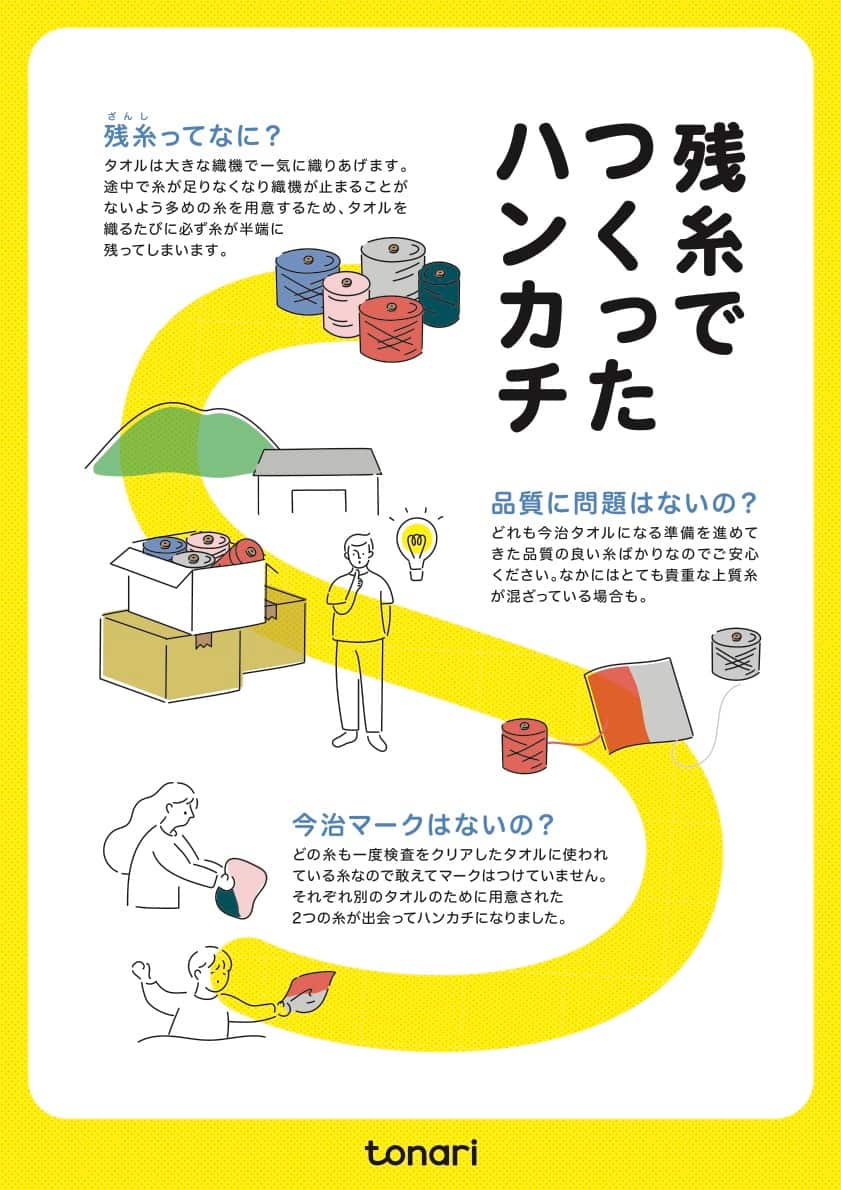 残糸でつくったハンカチ

ざんし
残糸ってなに？
タオルは大きな織機で一気に織りあげます。途中で糸が足りなくなり織機が止まることがないよう多めの糸を用意するため、タオルを織るたびに必ず糸が半端に残ってしまいます。

品質に問題はないの？
どれも今治タオルになる準備を進めてきた品質の良い糸ばかりなのでご安心ください。なかにはとても貴重な上質糸が混ざっている場合も。

今治マークはないの？
どの糸も一度検査をクリアしたタオルに使われている糸なので敢えてマークはつけていません。それぞれ別のタオルのために用意された2つの糸が出会ってハンカチになりました。

tonari